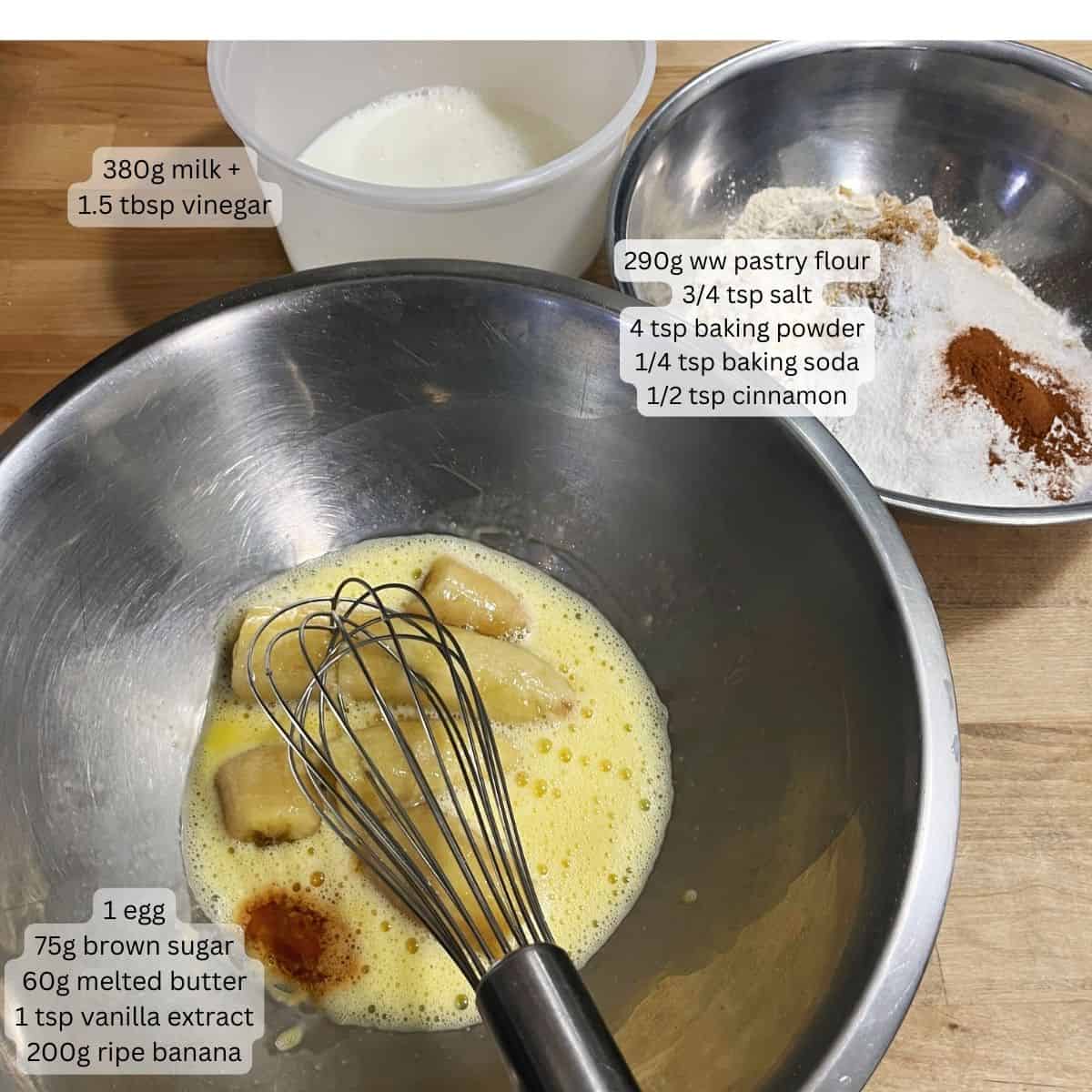 380g milk +
1.5 tbsp vinegar

290g ww pastry flour
3/4 tsp salt
4 tsp baking powder
1/4 tsp baking soda
1/2 tsp cinnamon

1 egg
75g brown sugar
60g melted butter
1 tsp vanilla extract
200g ripe banana